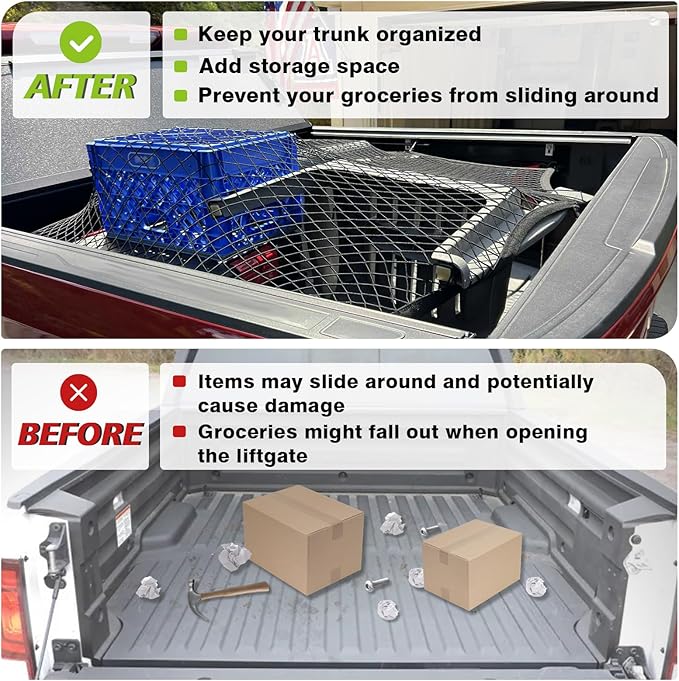 AFTER

Keep your trunk organized
Add storage space
Prevent your groceries from sliding around

BEFORE

Items may slide around and potentially cause damage
Groceries might fall out when opening the liftgate