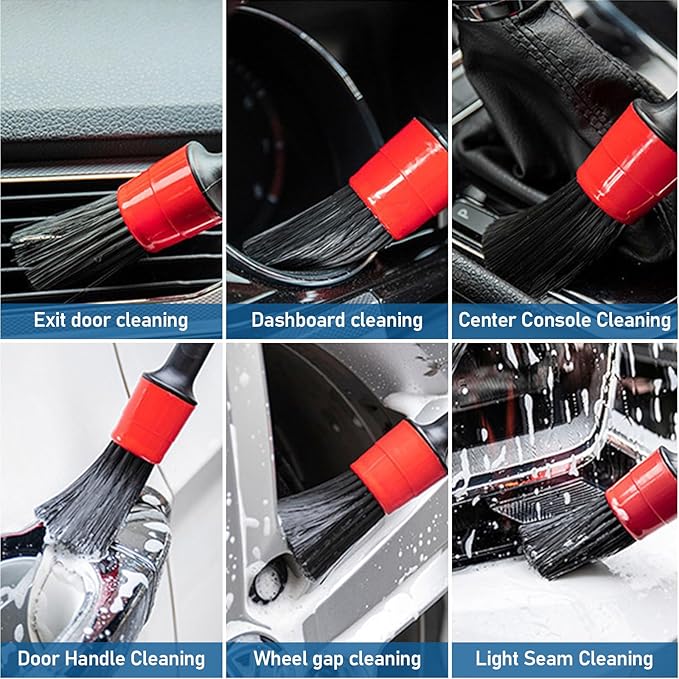 Exit door cleaning

Dashboard cleaning

Center Console Cleaning

Door Handle Cleaning

Wheel gap cleaning

Light Seam Cleaning